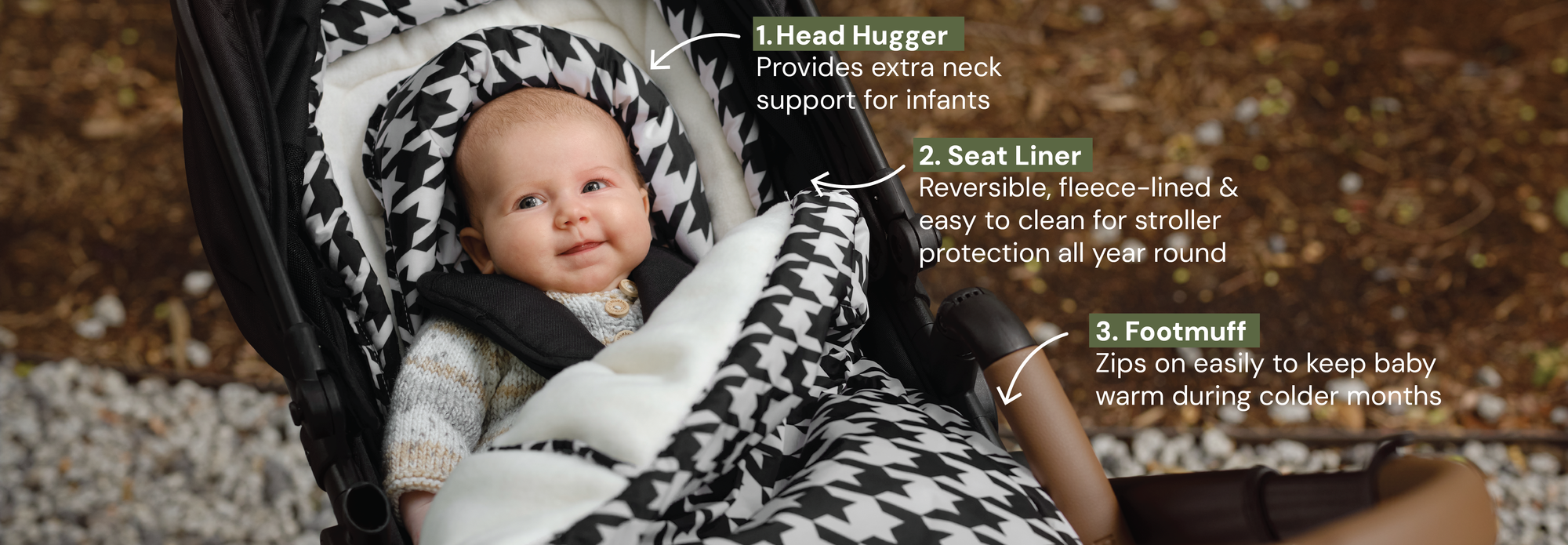 1. Head Hugger
Provides extra neck support for infants

2. Seat Liner
Reversible, fleece-lined & easy to clean for stroller protection all year round

3. Footmuff
Zips on easily to keep baby warm during colder months